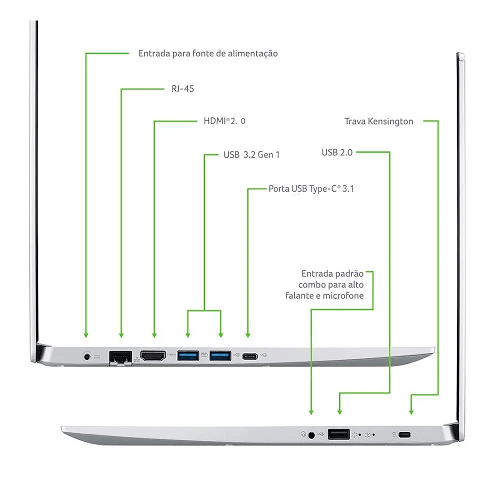 Entrada para fonte de alimentação

RJ-45

HDMI® 2. 0

Trava Kensington

USB 3.2 Gen 1

USB 2.0

Porta USB Type-C® 3.1

Entrada padrão combo para alto falante e microfone